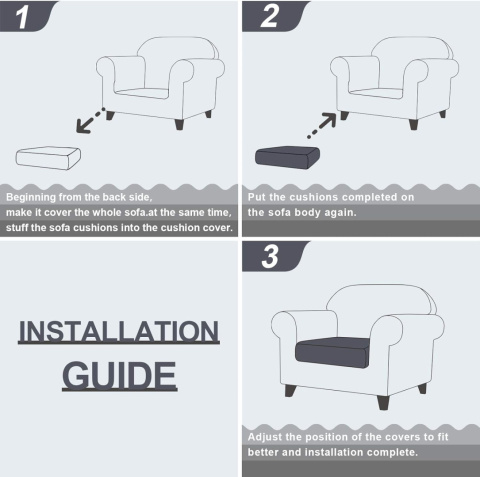 1

Beginning from the back side, make it cover the whole sofa.at the same time, stuff the sofa cushions into the cushion cover.

2

Put the cushions completed on the sofa body again.

INSTALLATION GUIDE

3

Adjust the position of the covers to fit better and installation complete.