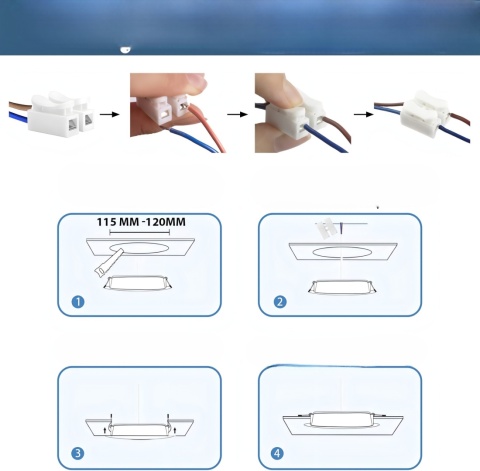 115 MM -120MM

1

2

3

4