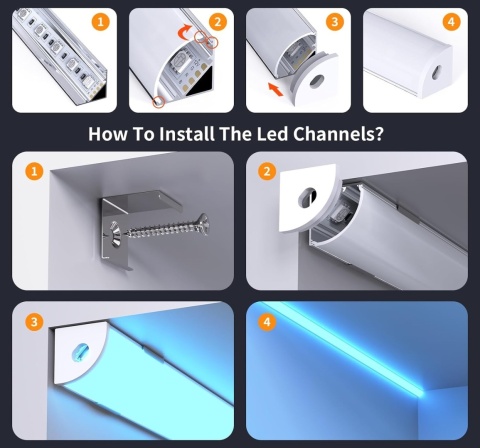 1

2

3

4

How To Install The Led Channels?

1

2

3

4